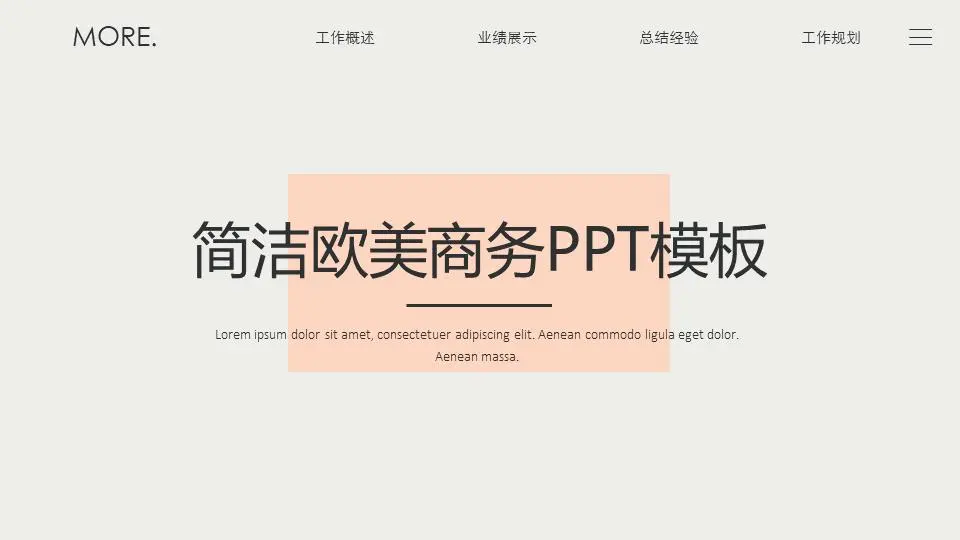 MORE.

工作概述

业绩展示

总结经验

工作规划

简洁欧美商务PPT模板

Lorem ipsum dolor sit amet, consectetuer adipiscing elit. Aenean commodo ligula eget dolor. Aenean massa.